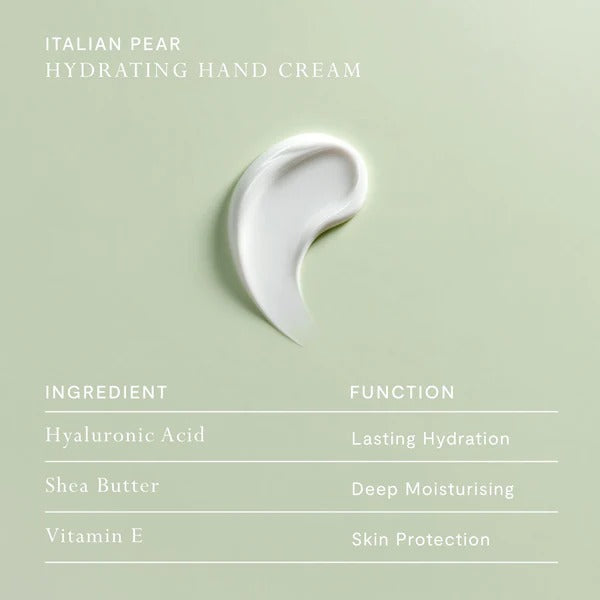 ITALIAN PEAR
HYDRATING HAND CREAM

| INGREDIENT | FUNCTION |
|---|---|
| Hyaluronic Acid | Lasting Hydration |
| Shea Butter | Deep Moisturising |
| Vitamin E | Skin Protection |