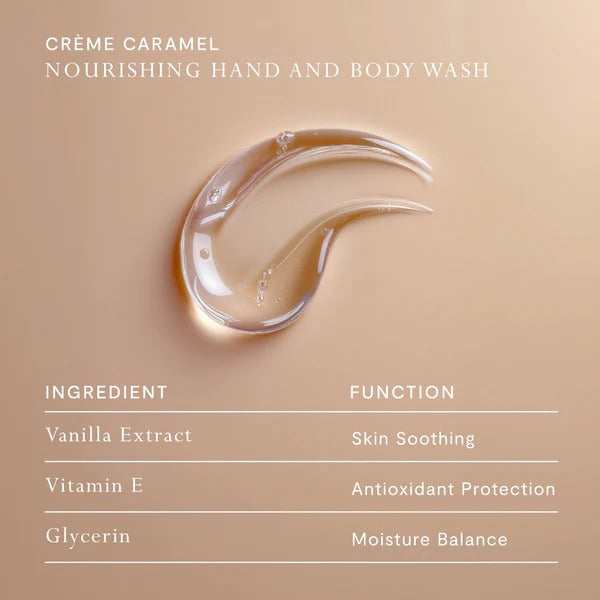 CRÈME CARAMEL
NOURISHING HAND AND BODY WASH

| INGREDIENT | FUNCTION |
|---|---|
| Vanilla Extract | Skin Soothing |
| Vitamin E | Antioxidant Protection |
| Glycerin | Moisture Balance |