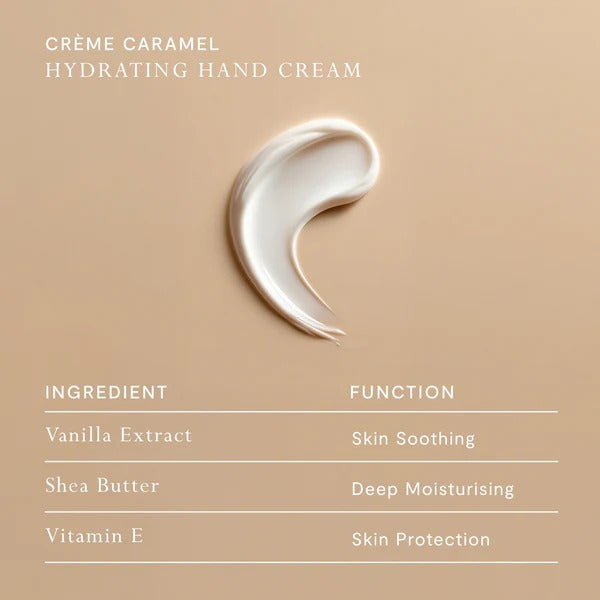 CRÈME CARAMEL
HYDRATING HAND CREAM

| INGREDIENT | FUNCTION |
|---|---|
| Vanilla Extract | Skin Soothing |
| Shea Butter | Deep Moisturising |
| Vitamin E | Skin Protection |