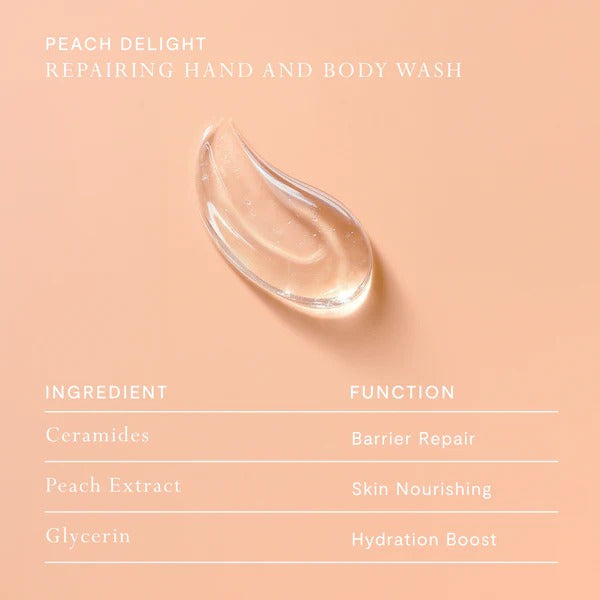 PEACH DELIGHT
REPAIRING HAND AND BODY WASH

| INGREDIENT | FUNCTION |
|---|---|
| Ceramides | Barrier Repair |
| Peach Extract | Skin Nourishing |
| Glycerin | Hydration Boost |